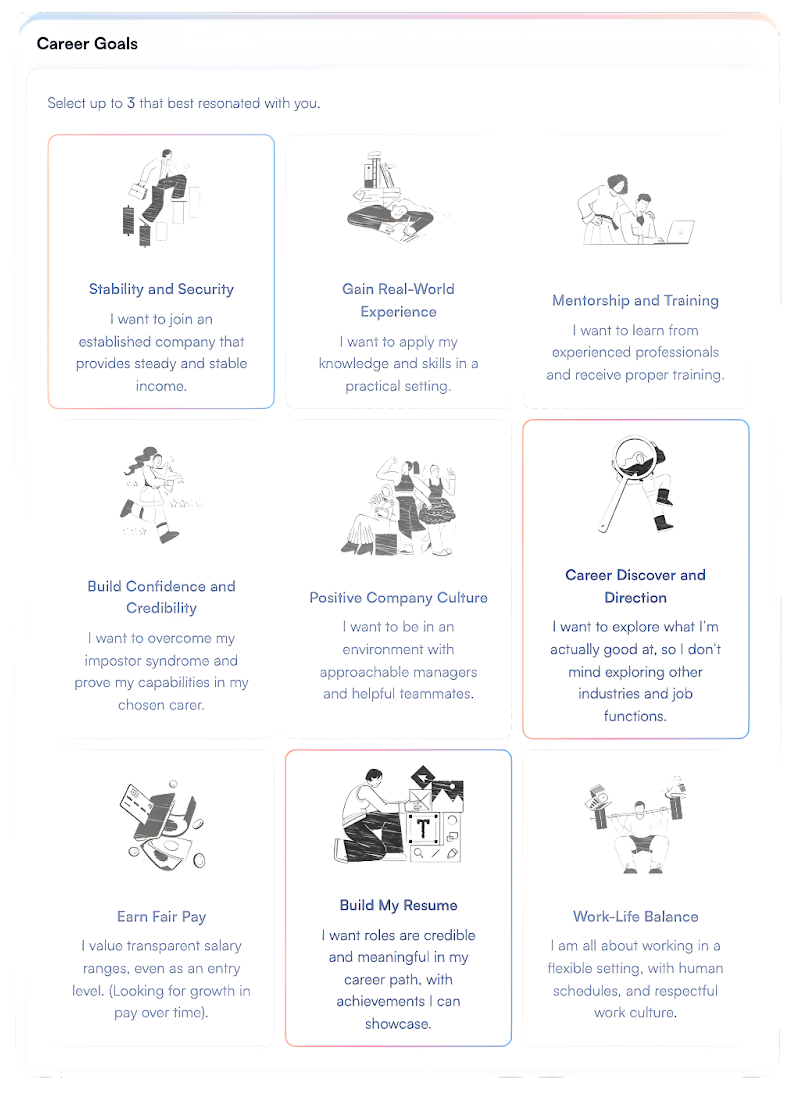 Career Goals

Select up to 3 that best resonated with you.

Stability and Security
I want to join an established company that provides steady and stable income.

Gain Real-World Experience
I want to apply my knowledge and skills in a practical setting.

Mentorship and Training
I want to learn from experienced professionals and receive proper training.

Build Confidence and Credibility
I want to overcome my impostor syndrome and prove my capabilities in my chosen carer.

Positive Company Culture
I want to be in an environment with approachable managers and helpful teammates.

Career Discover and Direction
I want to explore what I'm actually good at, so I don't mind exploring other industries and job functions.

Earn Fair Pay
I value transparent salary ranges, even as an entry level. (Looking for growth in pay over time).

Build My Resume
I want roles are credible and meaningful in my career path, with achievements I can showcase.

Work-Life Balance
I am all about working in a flexible setting, with human schedules, and respectful work culture.